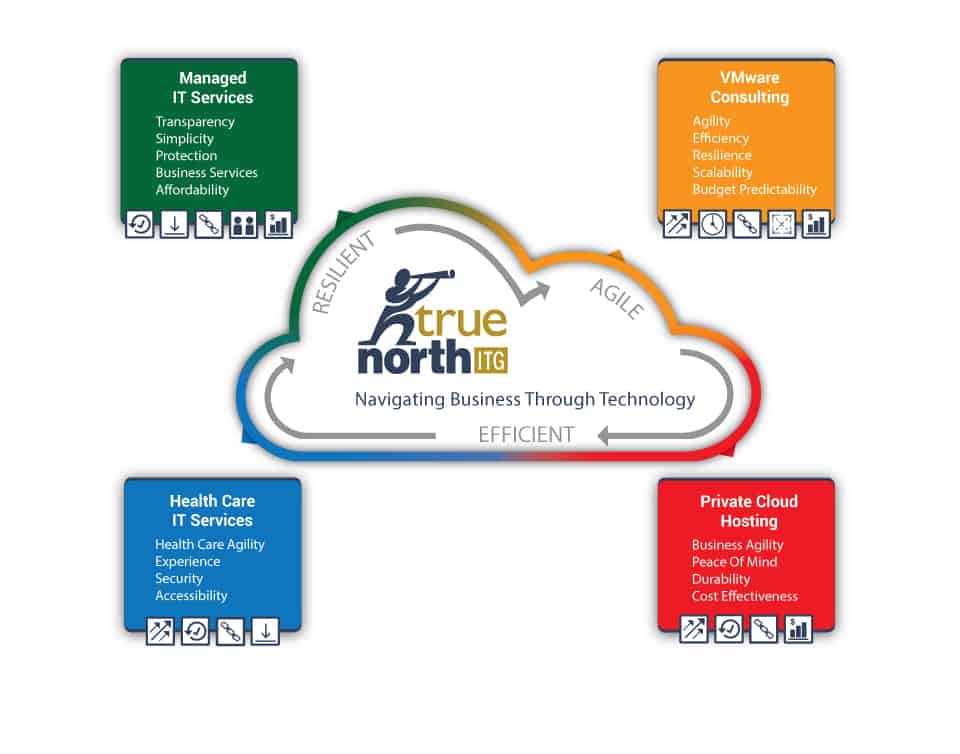 Managed IT Services
Transparency
Simplicity
Protection
Business Services
Affordability

VMware Consulting
Agility
Efficiency
Resilience
Scalability
Budget Predictability

RESILIENT
AGILE

true north ITG
Navigating Business Through Technology

EFFICIENT

Health Care IT Services
Health Care Agility
Experience
Security
Accessibility

Private Cloud Hosting
Business Agility
Peace Of Mind
Durability
Cost Effectiveness